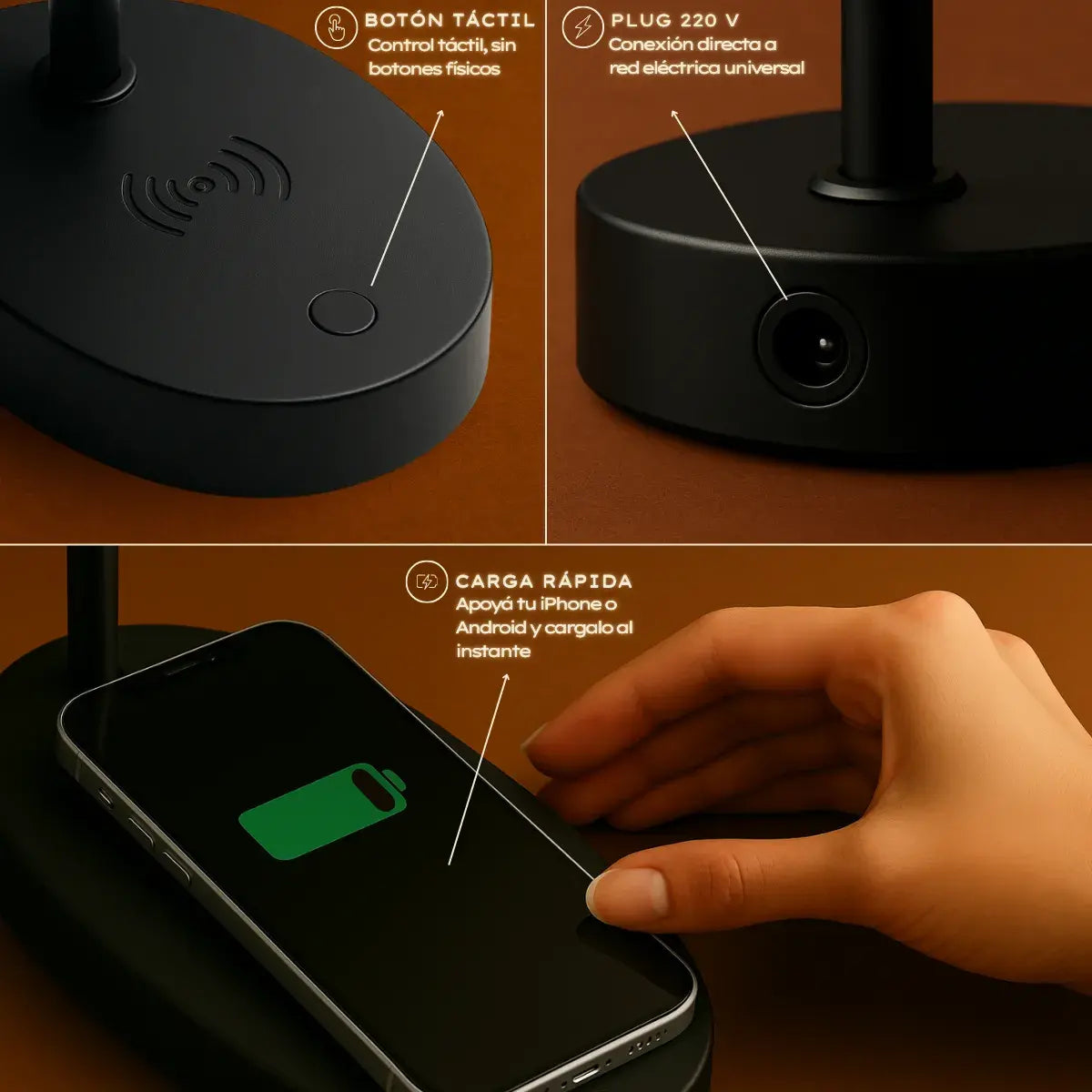 BOTÓN TÁCTIL
Control táctil, sin botones físicos

PLUG 220 V
Conexión directa a red eléctrica universal

CARGA RÁPIDA
Apoyá tu iPhone o Android y cargalo al instante