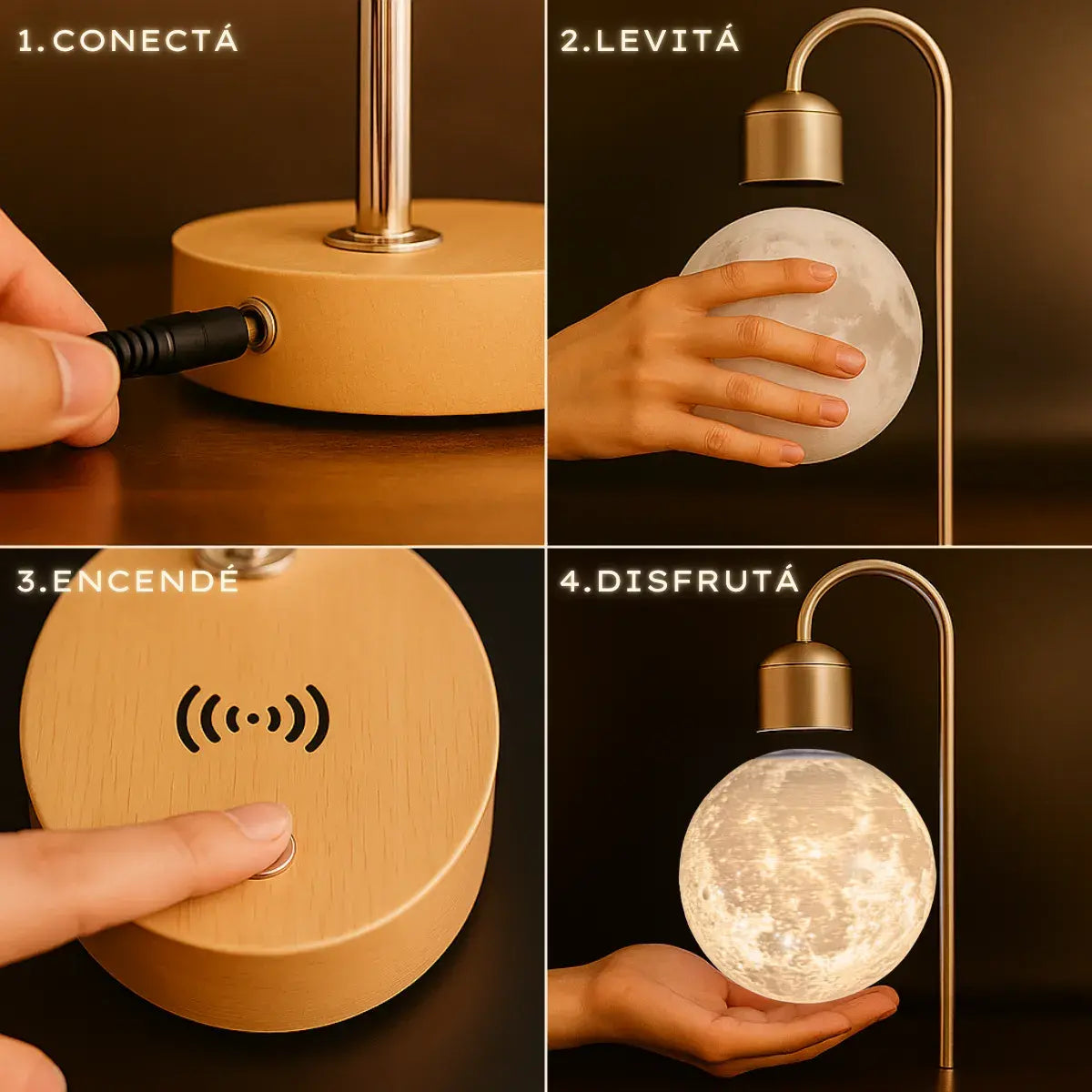 1.CONECTÁ

2.LEVITÁ

3.ENCENDÉ

4.DISFRUTÁ