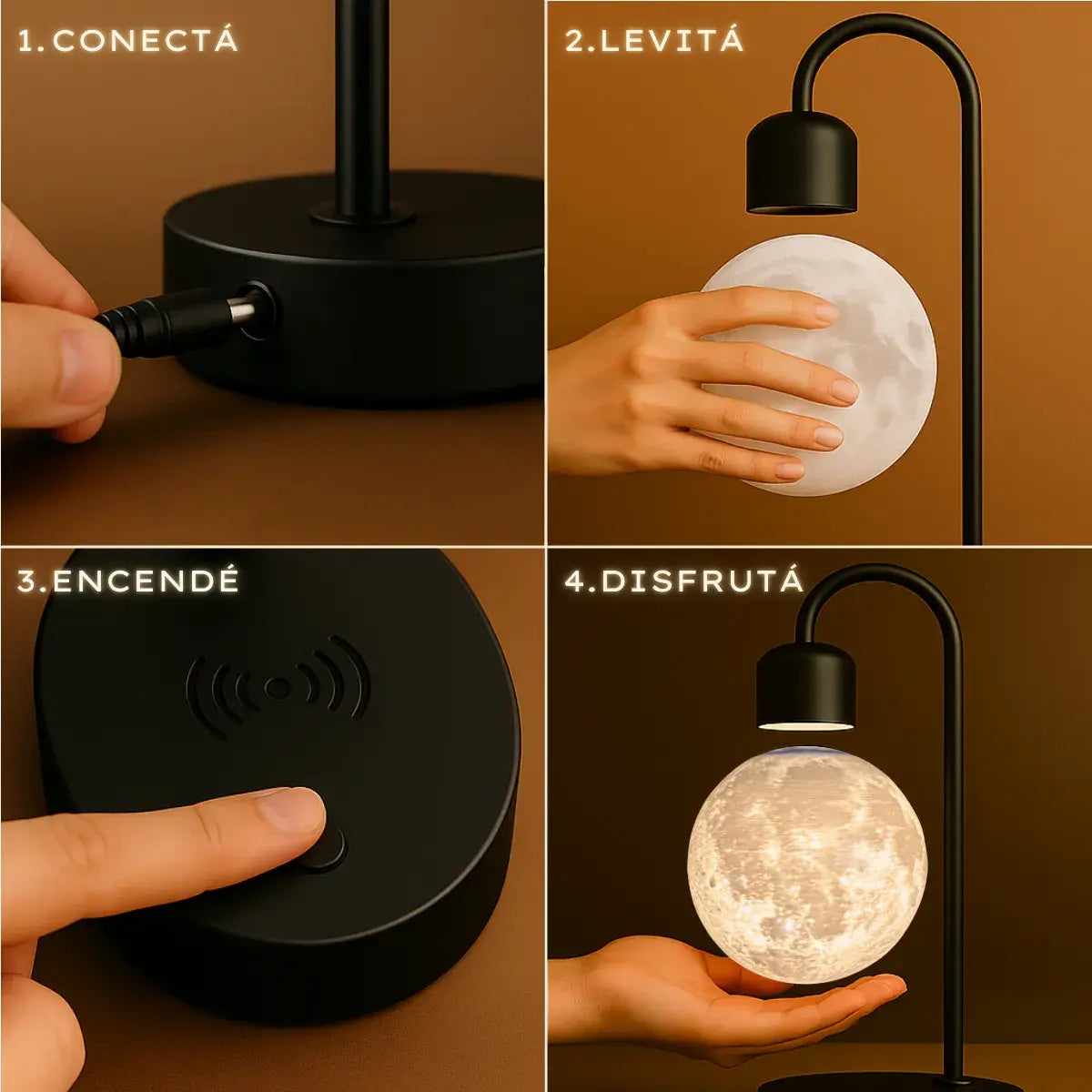 1.CONECTÁ

2.LEVITÁ

3.ENCENDÉ

4.DISFRUTÁ